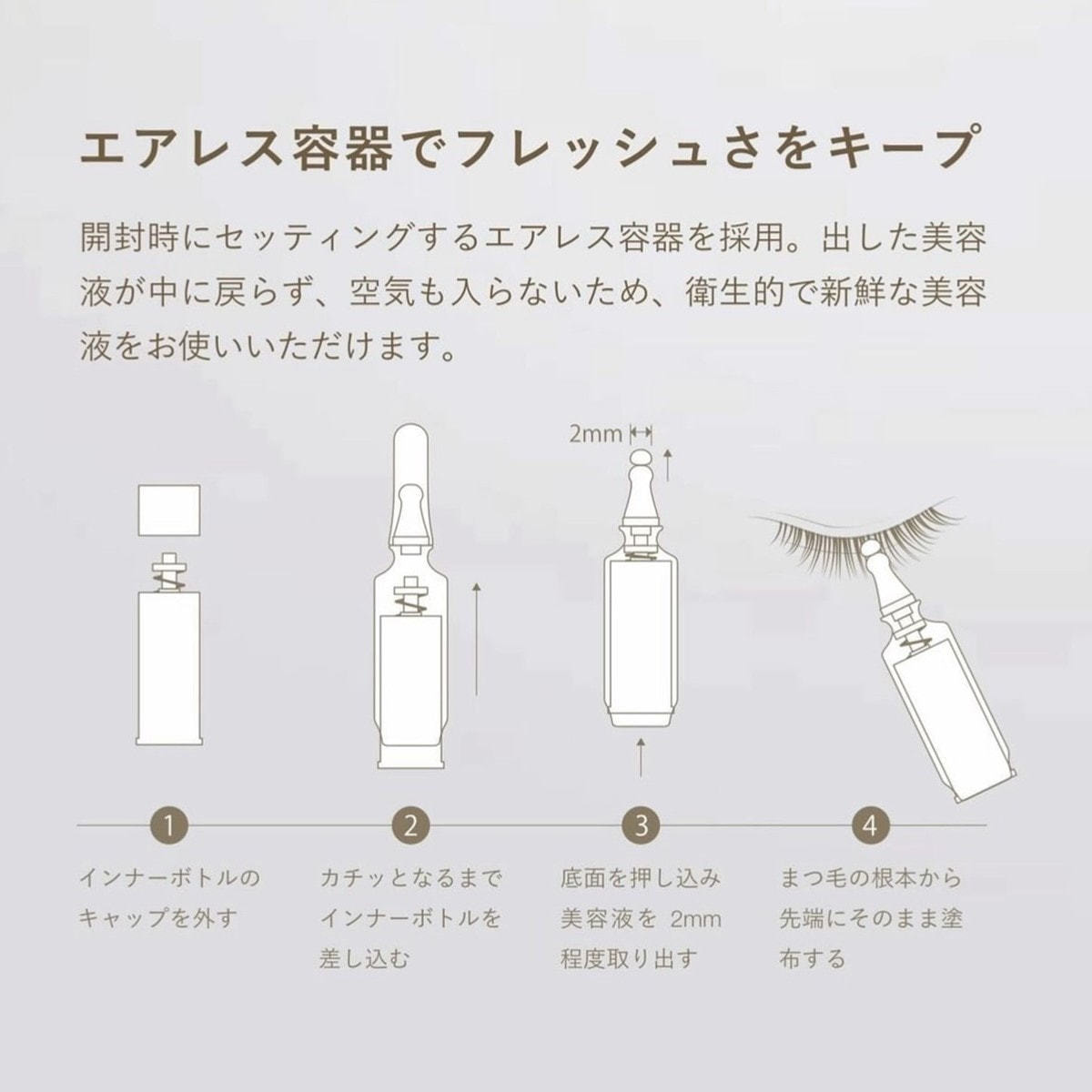 エアレス容器でフレッシュさをキープ

開封時にセッティングするエアレス容器を採用。出した美容液が中に戻らず、空気も入らないため、衛生的で新鮮な美容液をお使いいただけます。

2mm

1

インナーボトルのキャップを外す

2

カチッとなるまでインナーボトルを差し込む

3

底面を押し込み美容液を 2mm 程度取り出す

4

まつ毛の根本から先端にそのまま塗布する